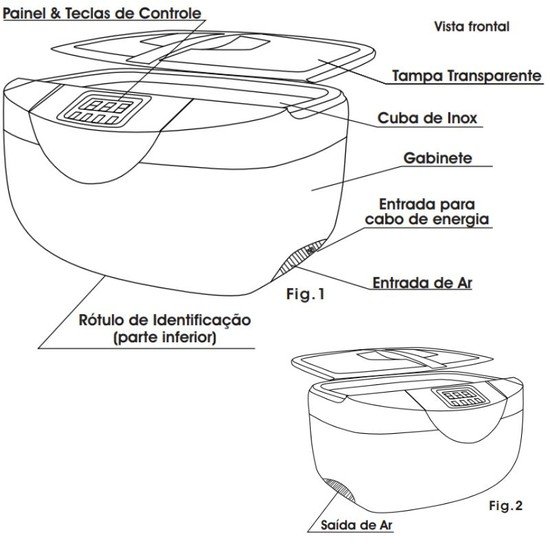 Painel & Teclas de Controle

Vista frontal

Tampa Transparente

Cuba de Inox

Gabinete

Entrada para cabo de energia

Entrada de Ar

Fig.1

Rótulo de Identificação (parte inferior)

Fig.2

Saída de Ar